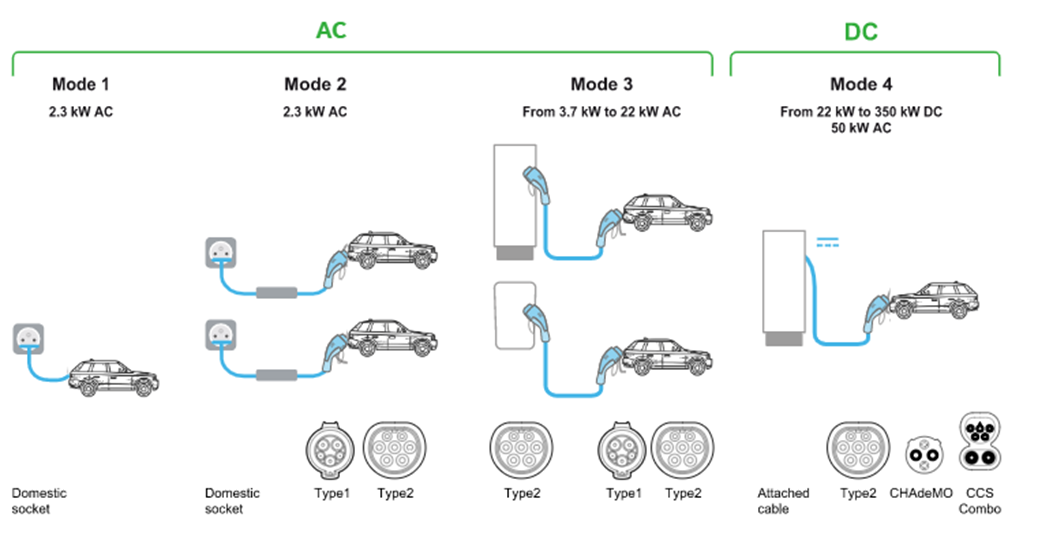 AC

DC

Mode 1
2.3 kW AC

Mode 2
2.3 kW AC

Mode 3
From 3.7 kW to 22 kW AC

Mode 4
From 22 kW to 350 kW DC
50 kW AC

Domestic socket

Domestic socket

Type1

Type2

Type2

Type1

Type2

Attached cable

Type2

CHAdeMO

CCS Combo